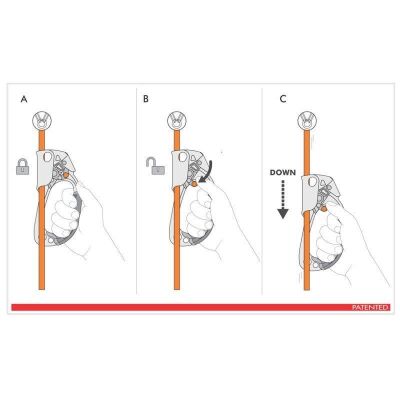 A

B

C

DOWN

PATENTED