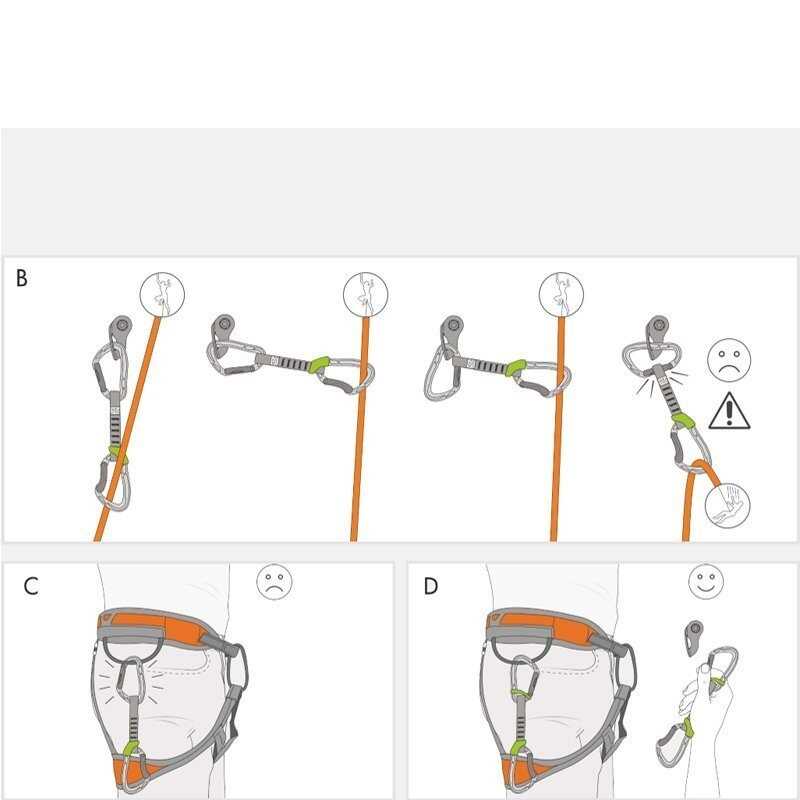 B

C

D