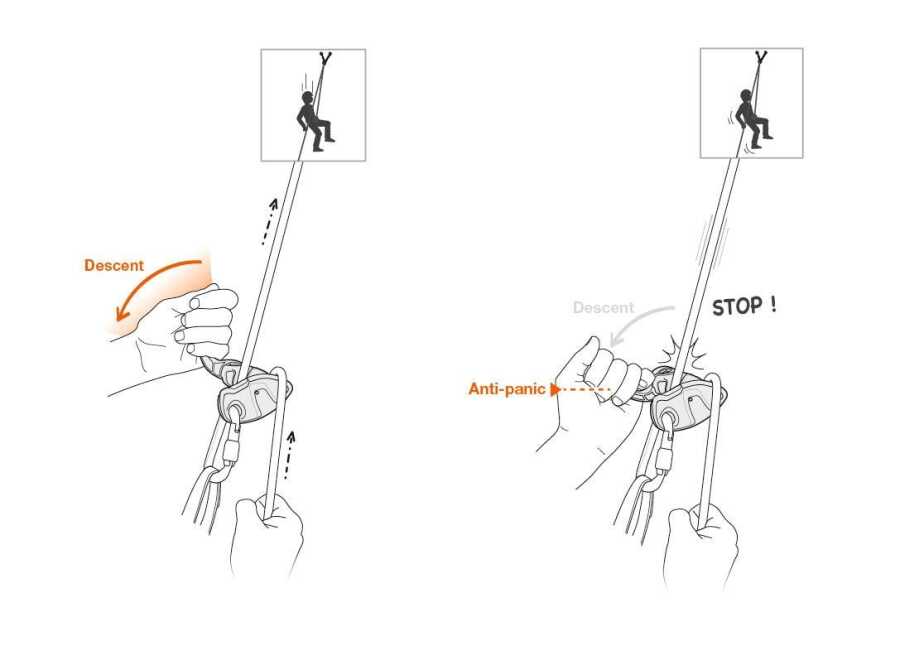 Descent

Descent

STOP !

Anti-panic